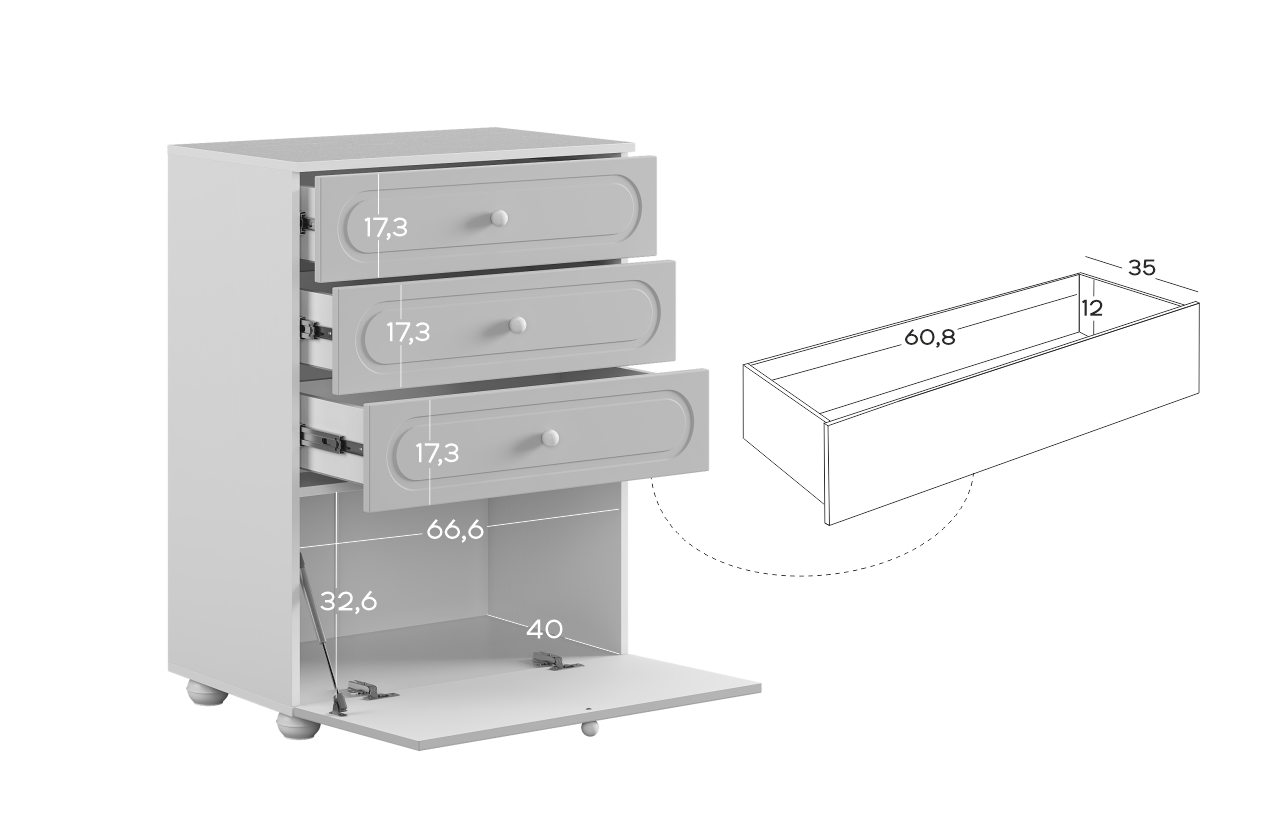 17,3
17,3
17,3
66,6
32,6
40
35
12
60,8